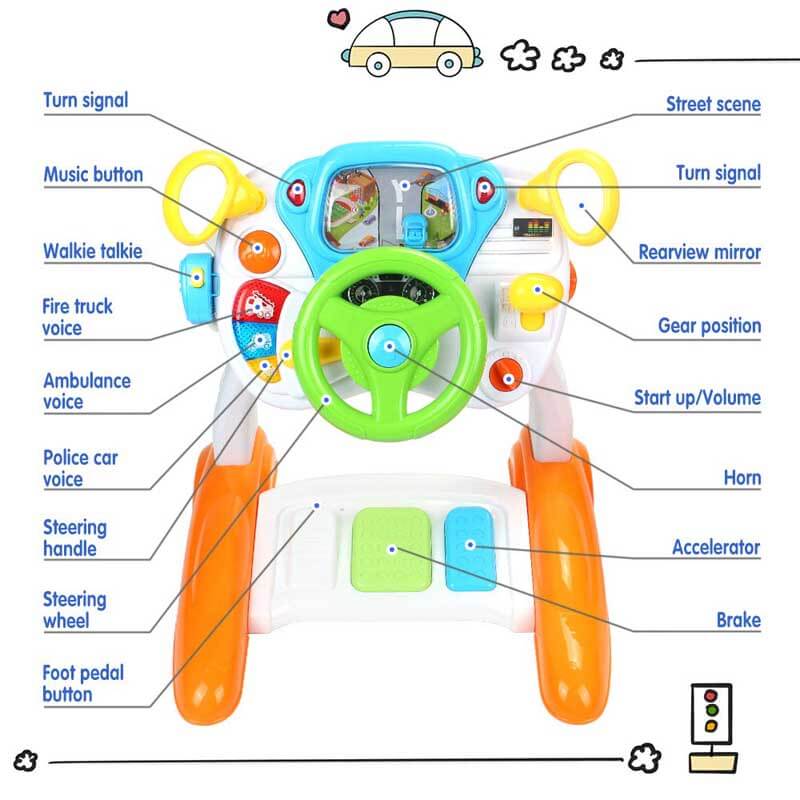 Turn signal
Music button
Walkie talkie
Fire truck voice
Ambulance voice
Police car voice
Steering handle
Steering wheel
Foot pedal button

Street scene
Turn signal
Rearview mirror
Gear position
Start up/Volume
Horn
Accelerator
Brake